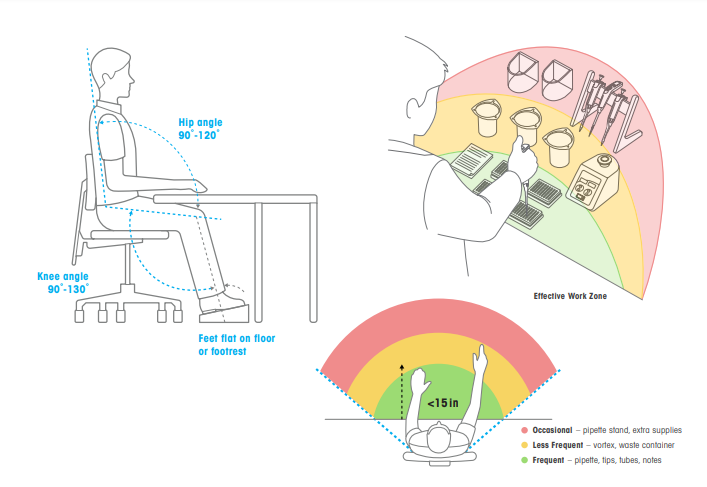 Hip angle
90°-120°

Knee angle
90°-130°

Feet flat on floor
or footrest

Effective Work Zone

<15in

Occasional – pipette stand, extra supplies
Less Frequent – vortex, waste container
Frequent – pipette, tips, tubes, notes